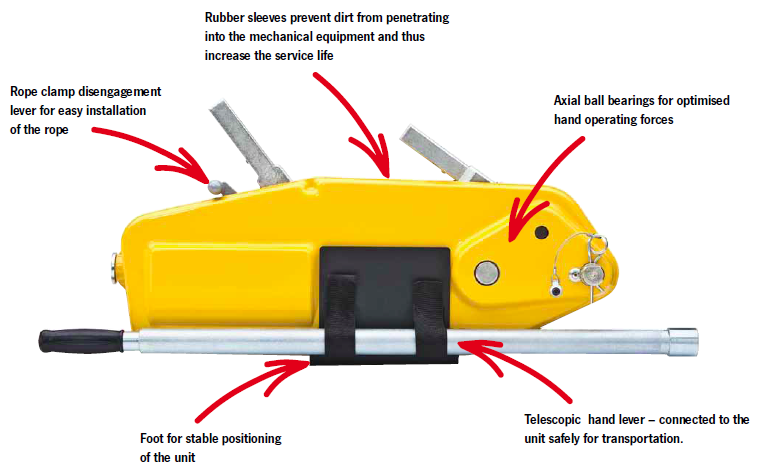 Rubber sleeves prevent dirt from penetrating into the mechanical equipment and thus increase the service life

Rope clamp disengagement lever for easy installation of the rope

Axial ball bearings for optimised hand operating forces

Foot for stable positioning of the unit

Telescopic hand lever – connected to the unit safely for transportation.